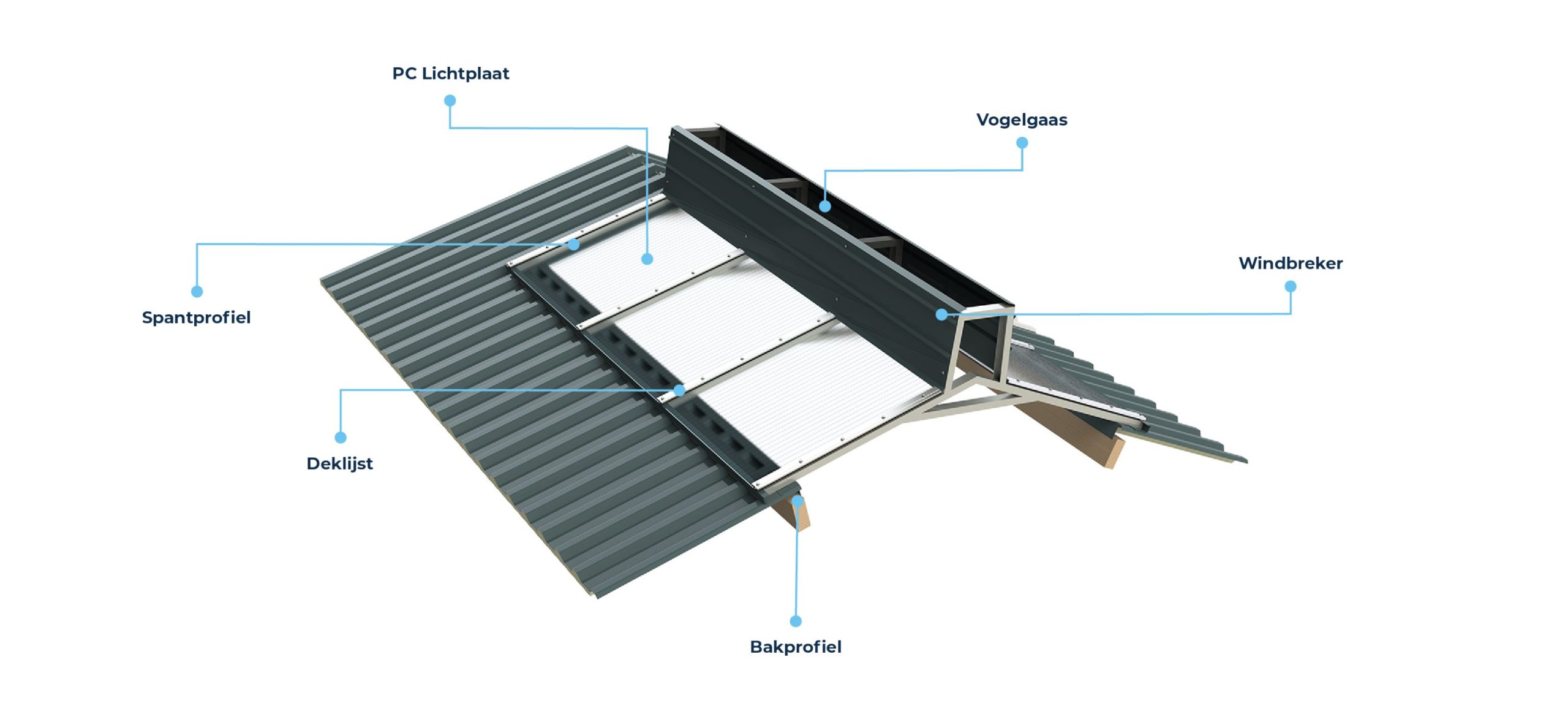 PC Lichtplaat

Vogelgaas

Windbreker

Spantprofiel

Deklijst

Bakprofiel