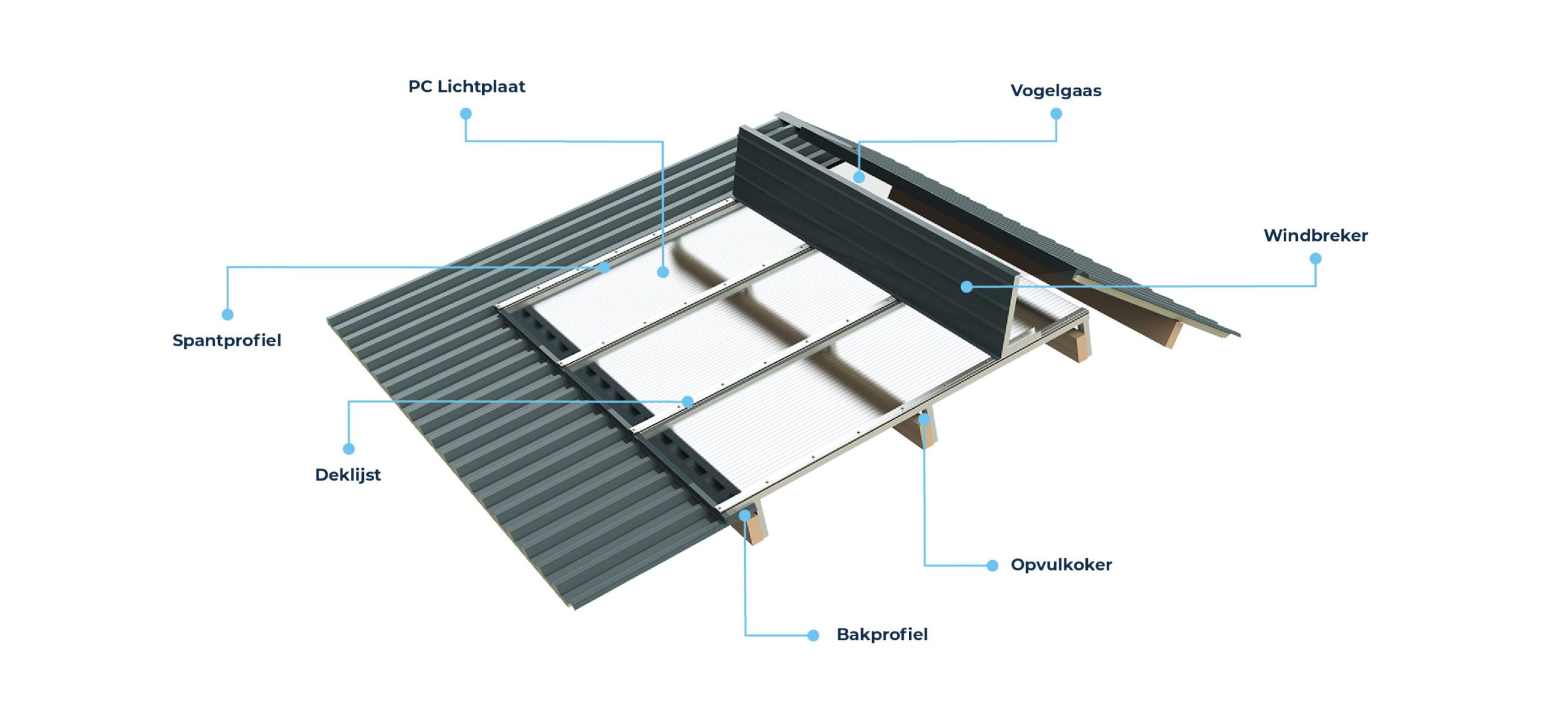 PC Lichtplaat

Vogelgaas

Windbreker

Spantprofiel

Deklijst

Opvulkoker

Bakprofiel