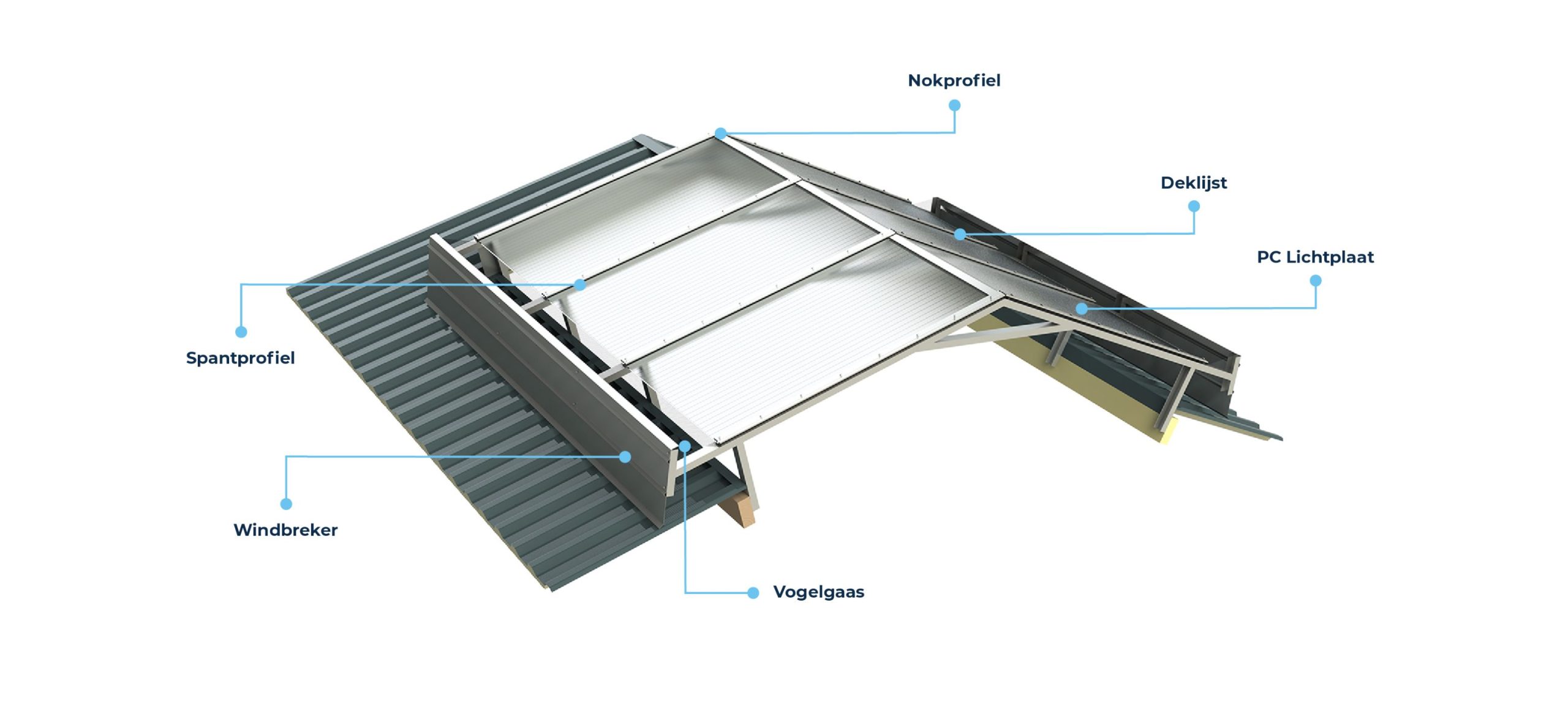 Nokprofiel

Deklijst

PC Lichtplaat

Spantprofiel

Windbreker

Vogelgaas